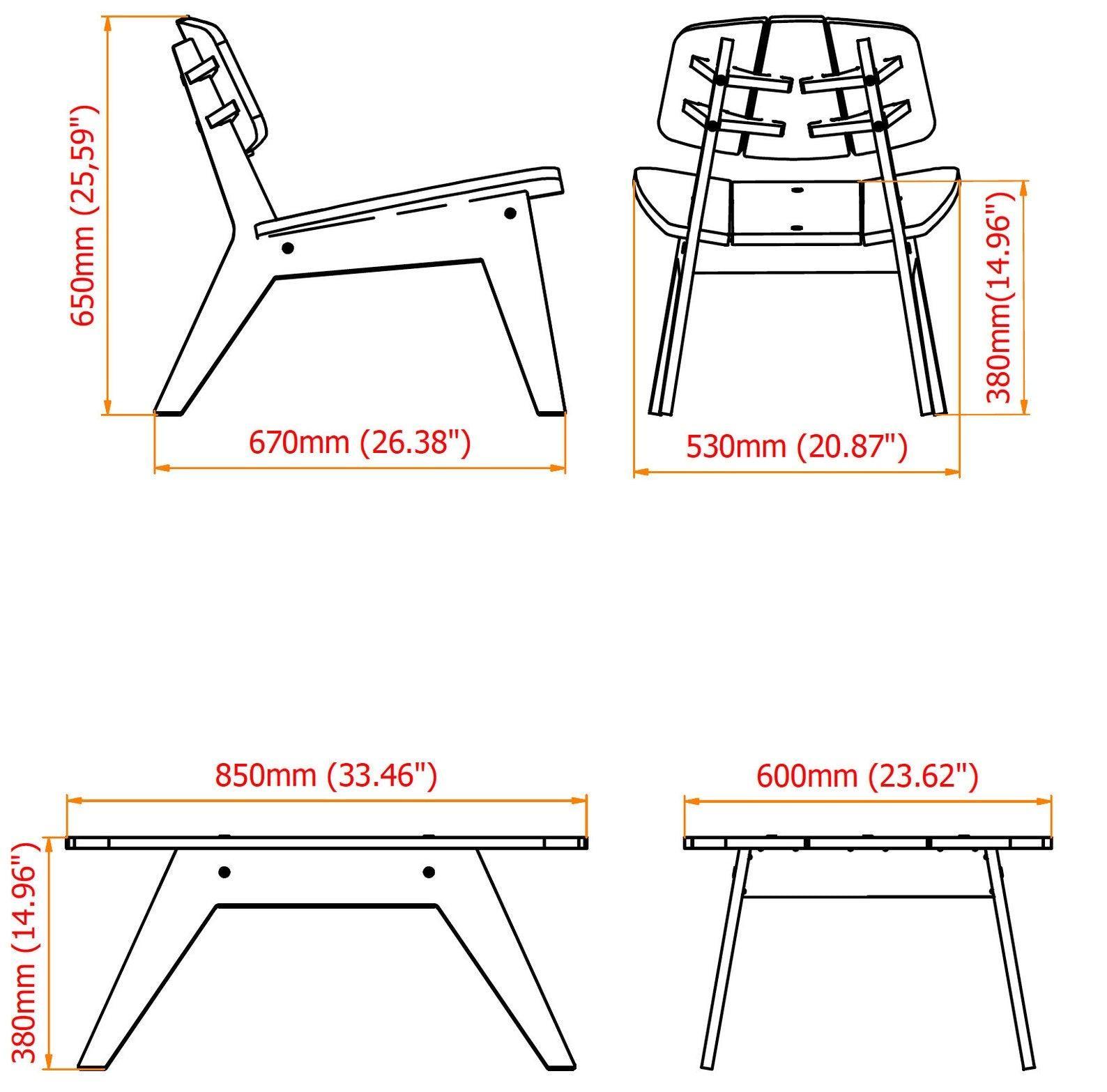 650mm (25,59")

670mm (26.38")

380mm(14.96")

530mm (20.87")

850mm (33.46")

380mm (14.96")

600mm (23.62")